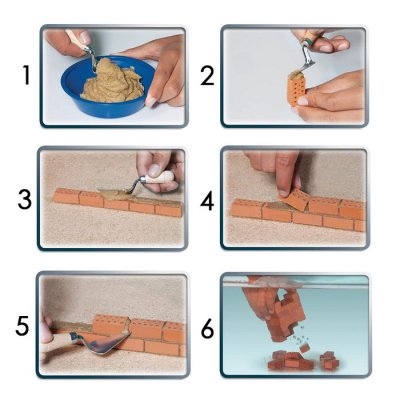 1

2

3

4

5

6